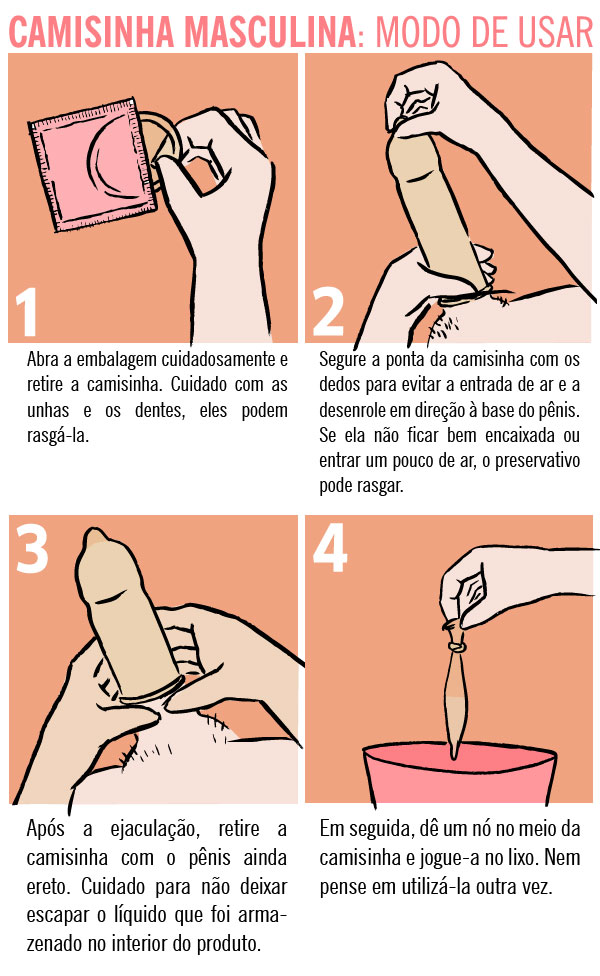 CAMISINHA MASCULINA: MODO DE USAR

1

Abra a embalagem cuidadosamente e retire a camisinha. Cuidado com as unhas e os dentes, eles podem rasgá-la.

2

Segure a ponta da camisinha com os dedos para evitar a entrada de ar e a desenrole em direção à base do pênis. Se ela não ficar bem encaixada ou entrar um pouco de ar, o preservativo pode rasgar.

3

Após a ejaculação, retire a camisinha com o pênis ainda ereto. Cuidado para não deixar escapar o líquido que foi armazenado no interior do produto.

4

Em seguida, dê um nó no meio da camisinha e jogue-a no lixo. Nem pense em utilizá-la outra vez.