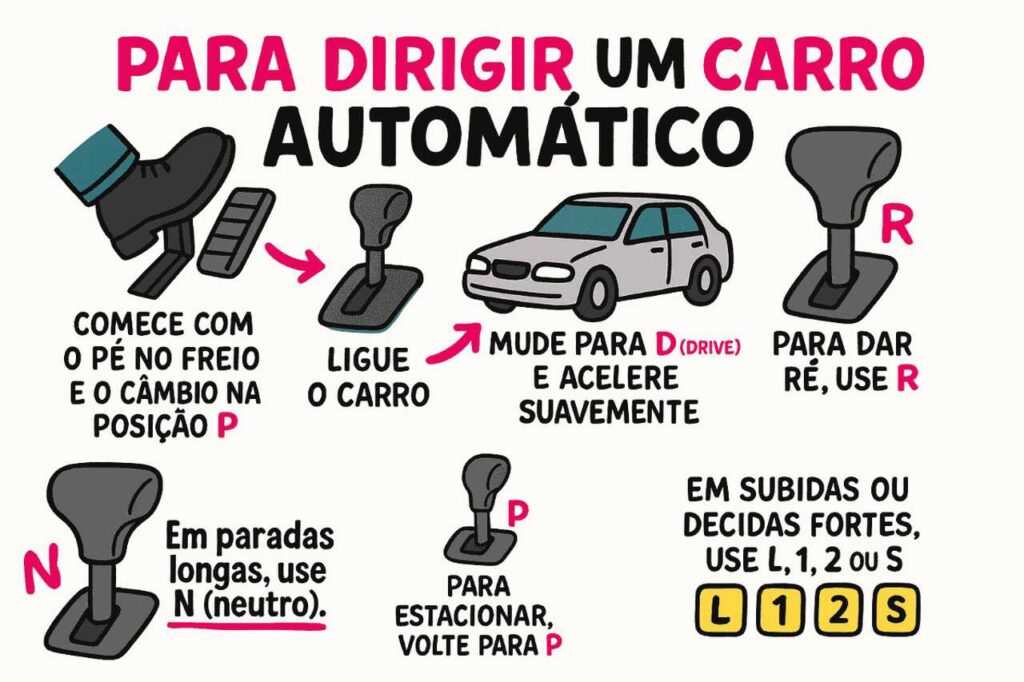 PARA DIRIGIR UM CARRO AUTOMÁTICO

COMECE COM O PÉ NO FREIO E O CÂMBIO NA POSIÇÃO P

LIGUE O CARRO

MUDE PARA D (DRIVE) E ACELERE SUAVEMENTE

R

PARA DAR RÉ, USE R

N

Em paradas longas, use N (neutro).

P

PARA ESTACIONAR, VOLTE PARA P

EM SUBIDAS OU DECIDAS FORTES, USE L, 1, 2 OU S

L 1 2 S